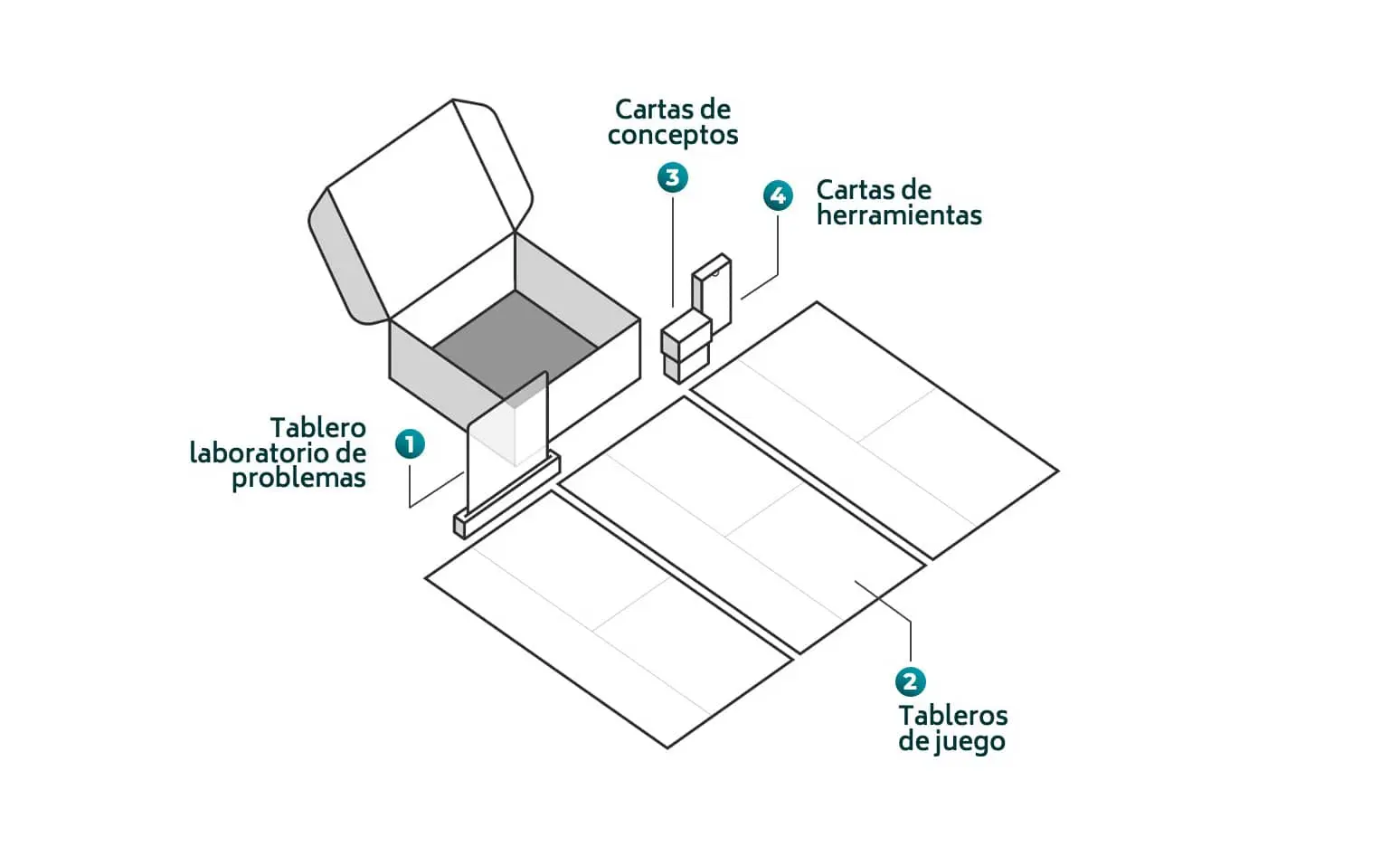 Cartas de conceptos

3

4

Cartas de herramientas

Tablero laboratorio de problemas

1

2

Tableros de juego